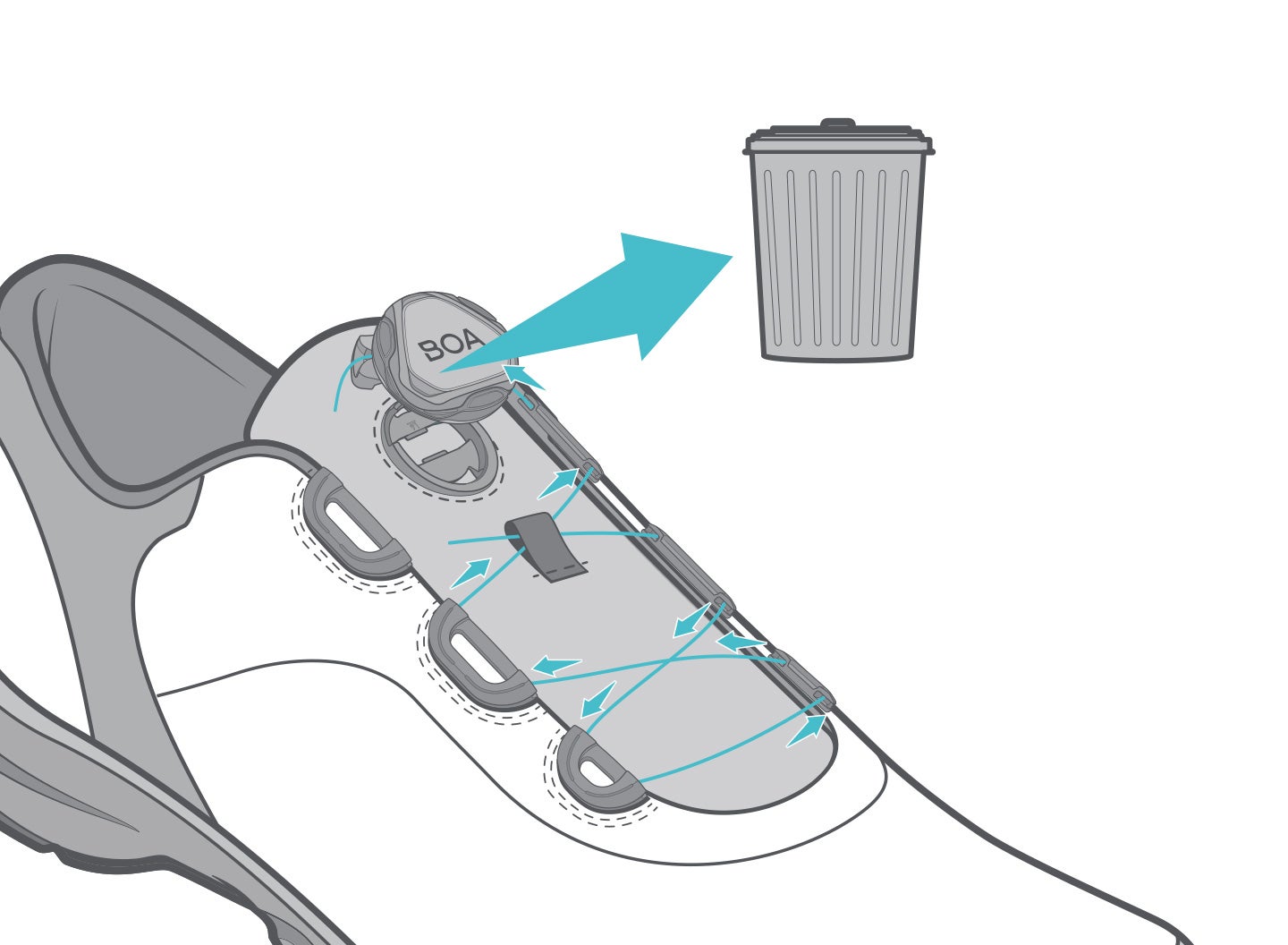 BOA